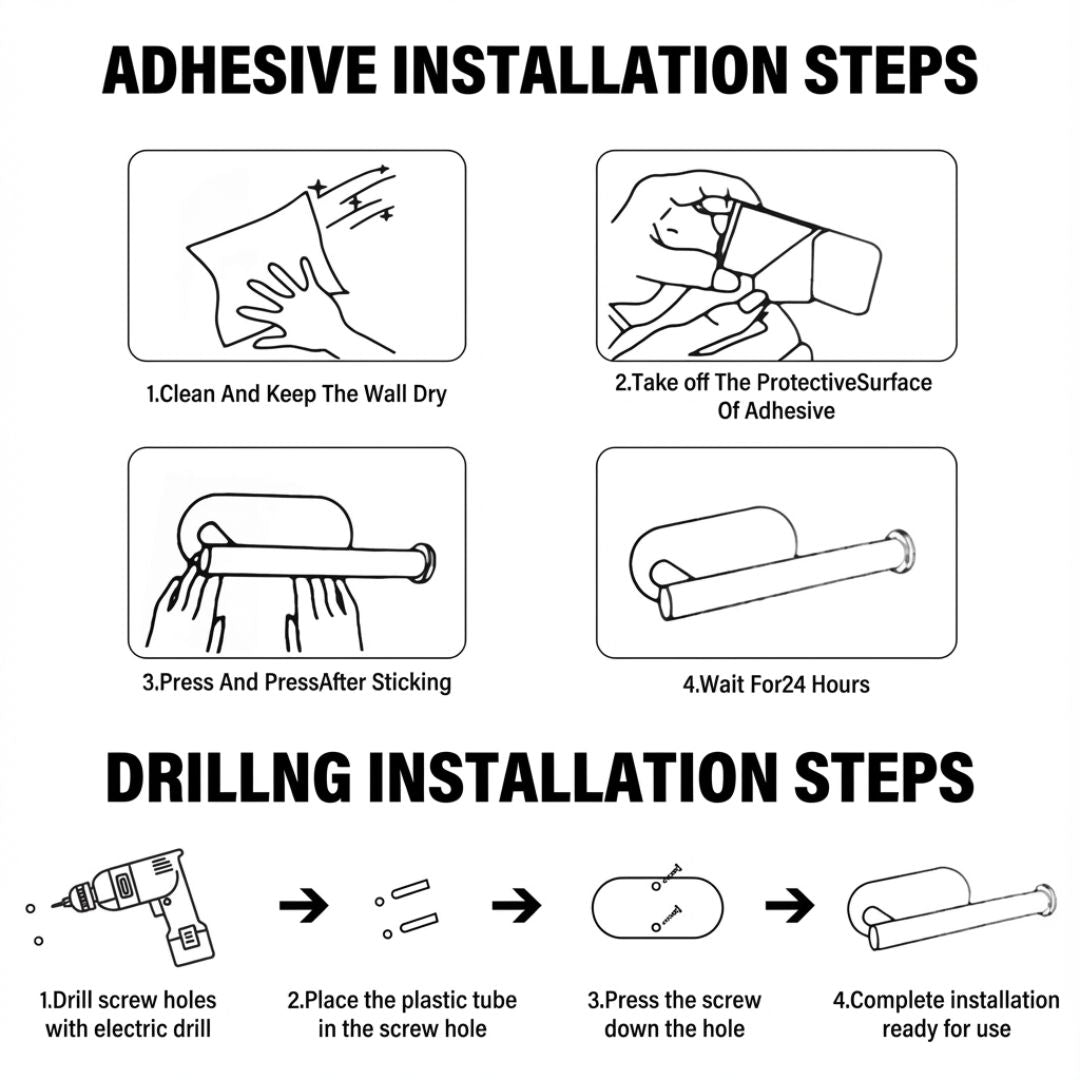 ADHESIVE INSTALLATION STEPS

1.Clean And Keep The Wall Dry

2.Take off The ProtectiveSurface Of Adhesive

3.Press And PressAfter Sticking

4.Wait For24 Hours

DRILLNG INSTALLATION STEPS

1.Drill screw holes with electric drill

2.Place the plastic tube in the screw hole

3.Press the screw down the hole

4.Complete installation ready for use