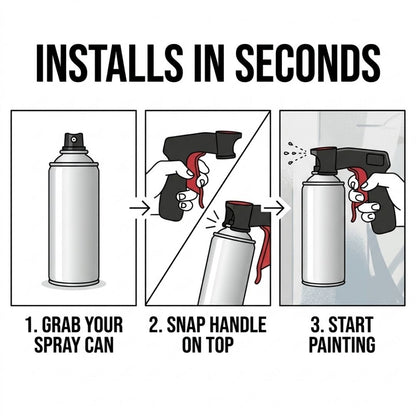 INSTALLS IN SECONDS

1. GRAB YOUR SPRAY CAN

2. SNAP HANDLE ON TOP

3. START PAINTING